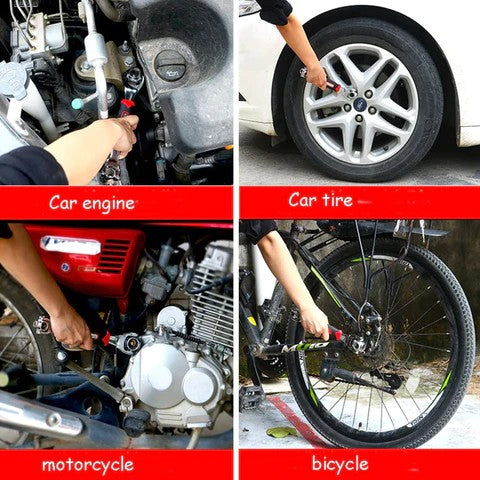 Car engine

Car tire

motorcycle

bicycle